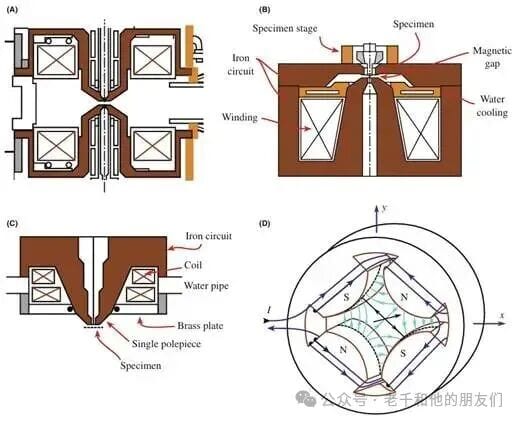 (A)

(B)

Specimen stage

Specimen

Iron circuit

Magnetic gap

Water cooling

Winding

(C)

Iron circuit

Coil

Water pipe

Brass plate

Single polepiece

Specimen

(D)

$y$

$x$

$I$

S

N

N

S

公众号 · 老千和他的朋友们